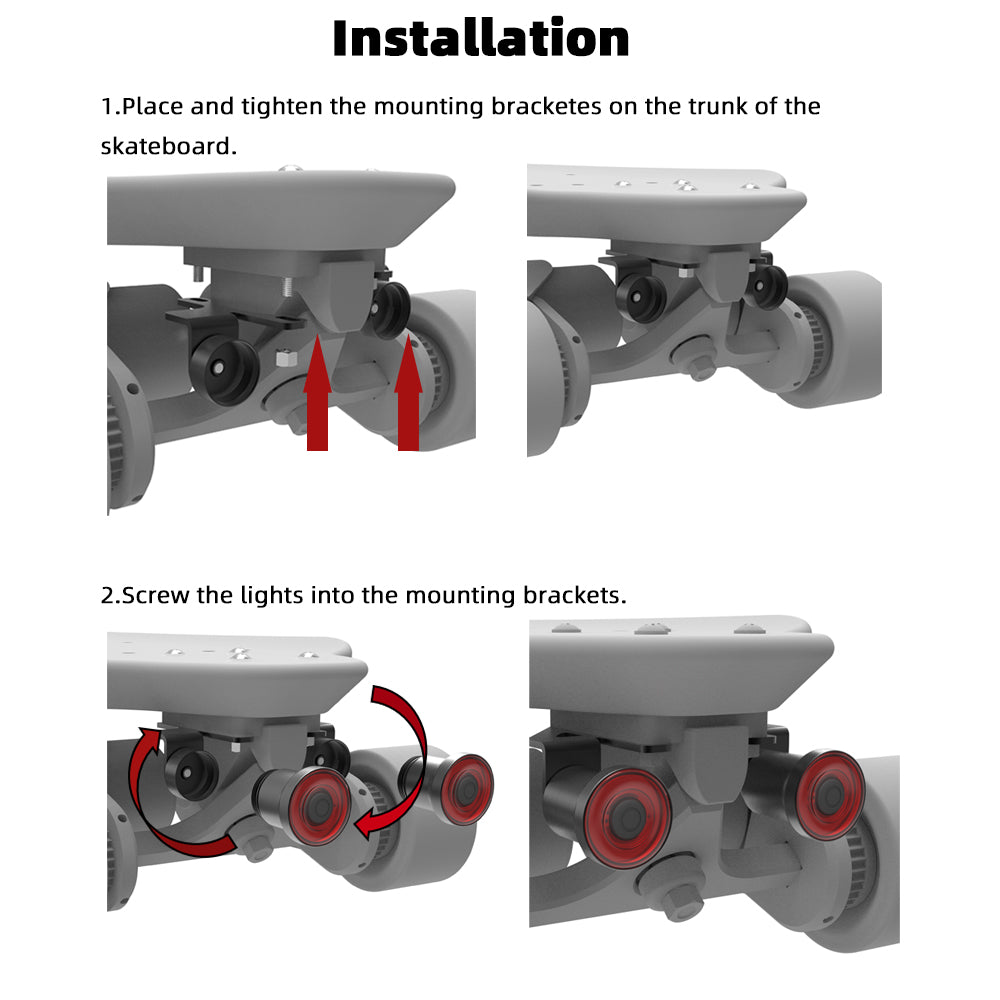 Installation

1.Place and tighten the mounting bracketes on the trunk of the skateboard.

2.Screw the lights into the mounting brackets.