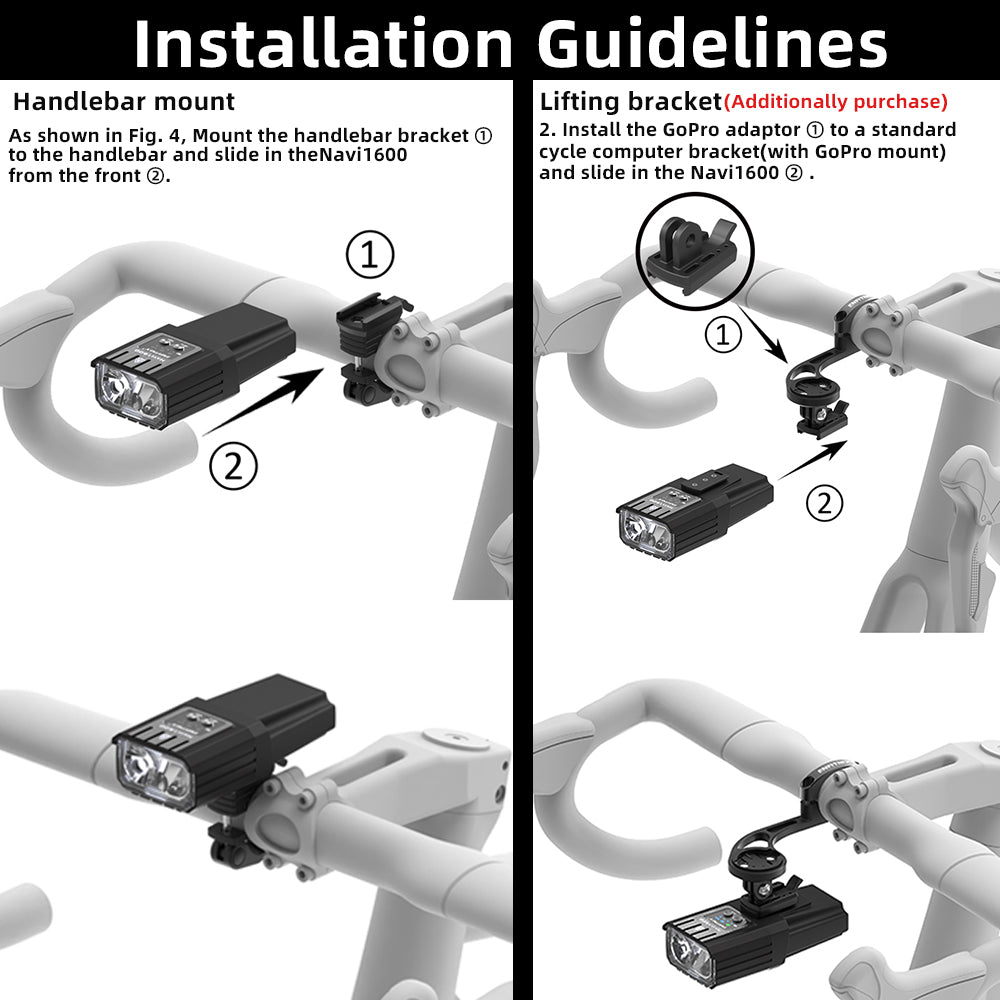 Installation Guidelines

Handlebar mount

As shown in Fig. 4, Mount the handlebar bracket ① to the handlebar and slide in theNavi1600 from the front ②.

①

②

Lifting bracket(Additionally purchase)

2. Install the GoPro adaptor ① to a standard cycle computer bracket(with GoPro mount) and slide in the Navi1600 ② .

①

②