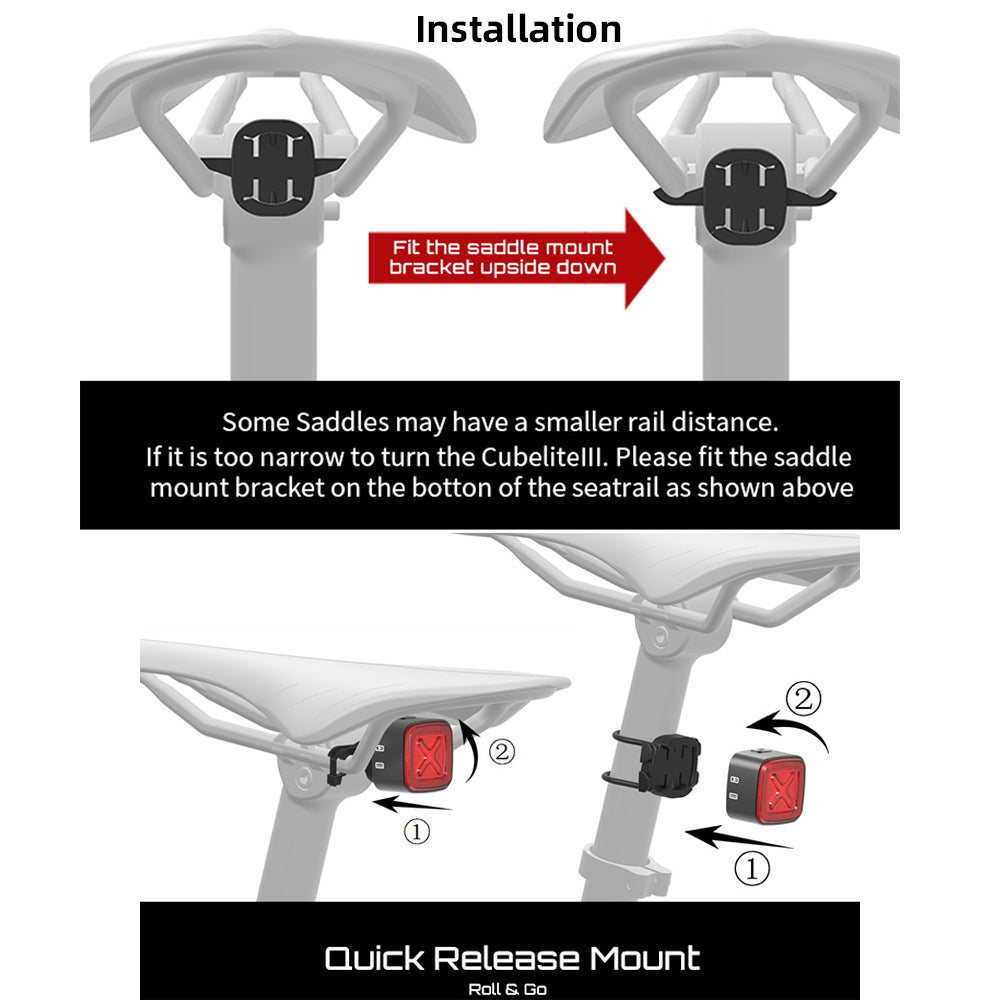 Installation

Fit the saddle mount bracket upside down

Some Saddles may have a smaller rail distance.
If it is too narrow to turn the CubeliteIII. Please fit the saddle mount bracket on the botton of the seatrail as shown above

②
①
②
①

Quick Release Mount
Roll & Go