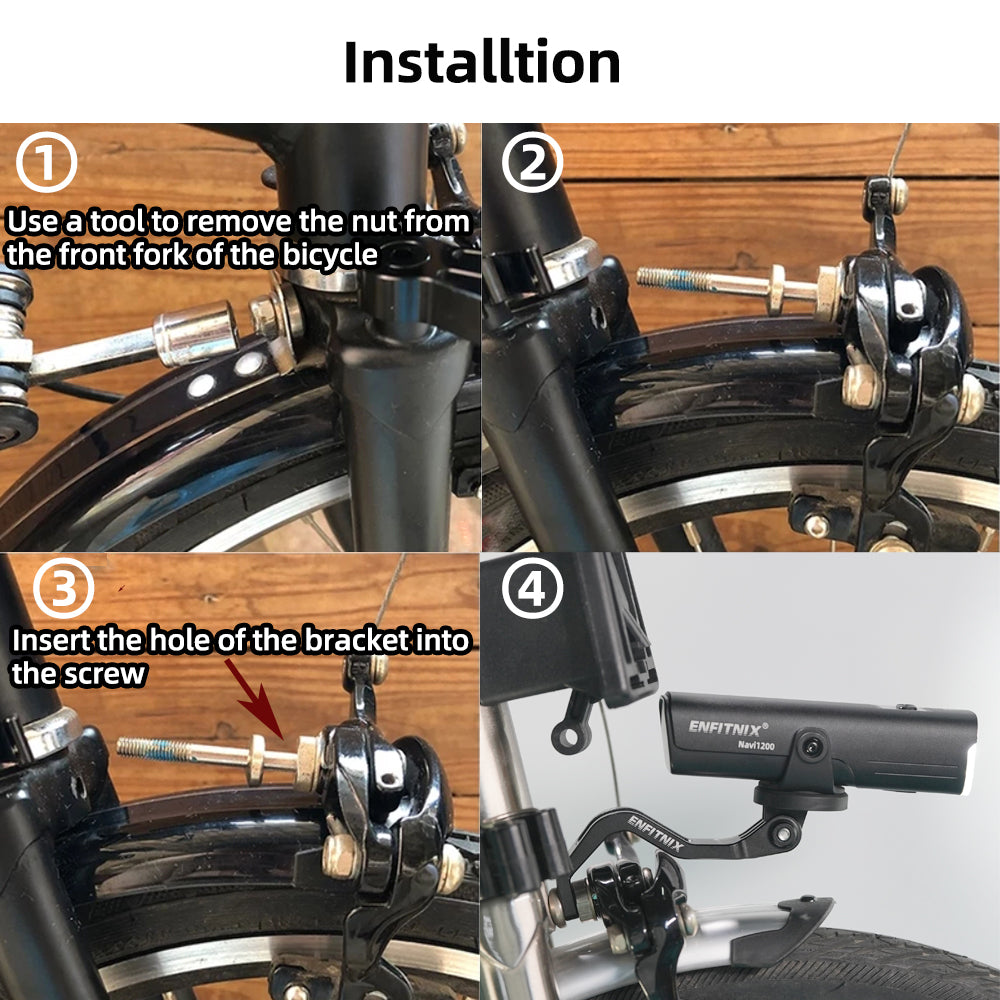 Installtion

①

Use a tool to remove the nut from the front fork of the bicycle

②

③

Insert the hole of the bracket into the screw

④

ENFITNIX®
Navi1200

ENFITNIX